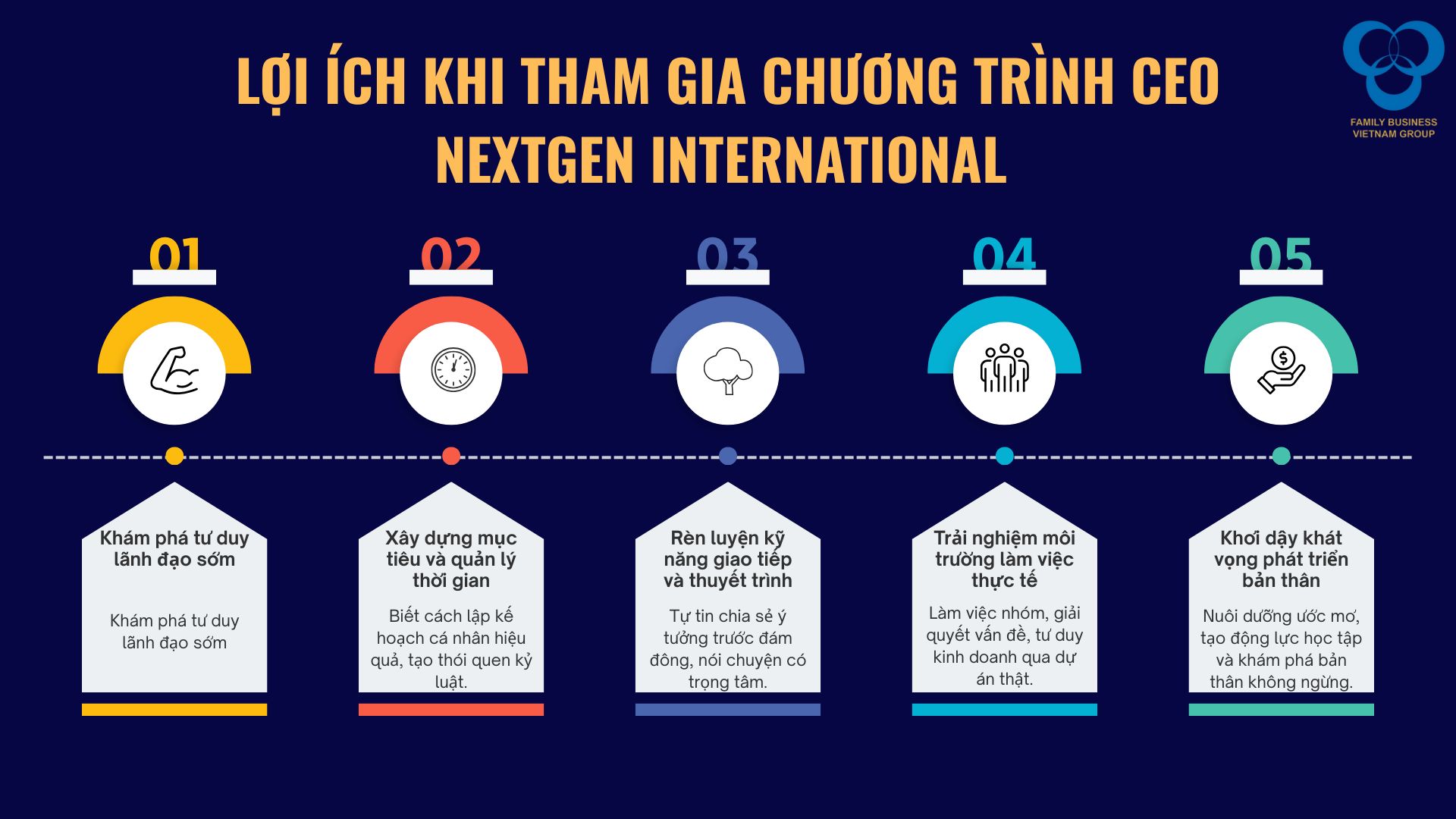 LỢI ÍCH KHI THAM GIA CHƯƠNG TRÌNH CEO NEXTGEN INTERNATIONAL

FAMILY BUSINESS VIETNAM GROUP

01

Khám phá tư duy lãnh đạo sớm

Khám phá tư duy lãnh đạo sớm

02

Xây dựng mục tiêu và quản lý thời gian

Biết cách lập kế hoạch cá nhân hiệu quả, tạo thói quen kỷ luật.

03

Rèn luyện kỹ năng giao tiếp và thuyết trình

Tự tin chia sẻ ý tưởng trước đám đông, nói chuyện có trọng tâm.

04

Trải nghiệm môi trường làm việc thực tế

Làm việc nhóm, giải quyết vấn đề, tư duy kinh doanh qua dự án thật.

05

Khơi dậy khát vọng phát triển bản thân

Nuôi dưỡng ước mơ, tạo động lực học tập và khám phá bản thân không ngừng.