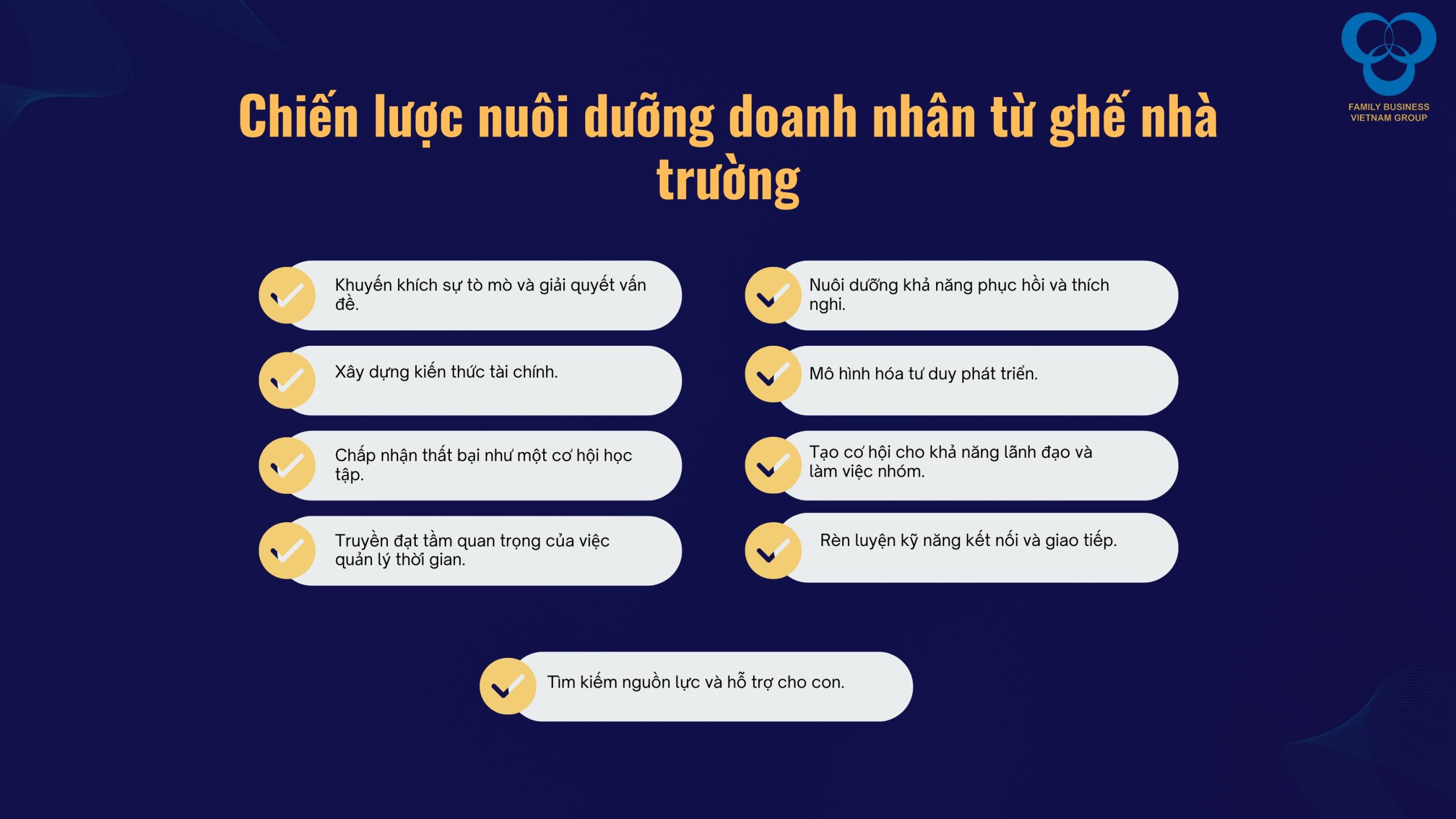 FAMILY BUSINESS VIETNAM GROUP

Chiến lược nuôi dưỡng doanh nhân từ ghế nhà trường

Khuyến khích sự tò mò và giải quyết vấn đề.

Xây dựng kiến thức tài chính.

Chấp nhận thất bại như một cơ hội học tập.

Truyền đạt tầm quan trọng của việc quản lý thời gian.

Nuôi dưỡng khả năng phục hồi và thích nghi.

Mô hình hóa tư duy phát triển.

Tạo cơ hội cho khả năng lãnh đạo và làm việc nhóm.

Rèn luyện kỹ năng kết nối và giao tiếp.

Tìm kiếm nguồn lực và hỗ trợ cho con.